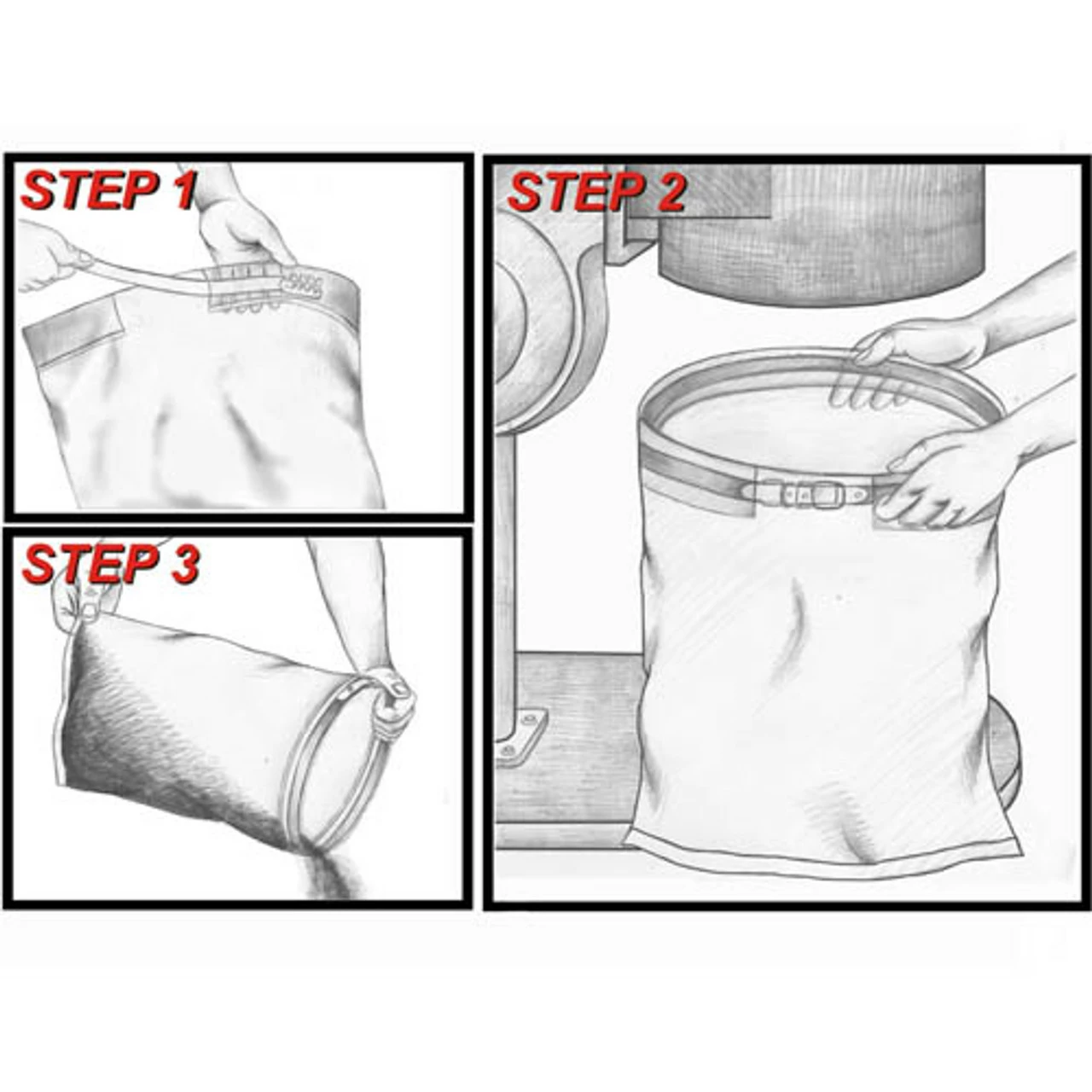 STEP 1

STEP 3

STEP 2